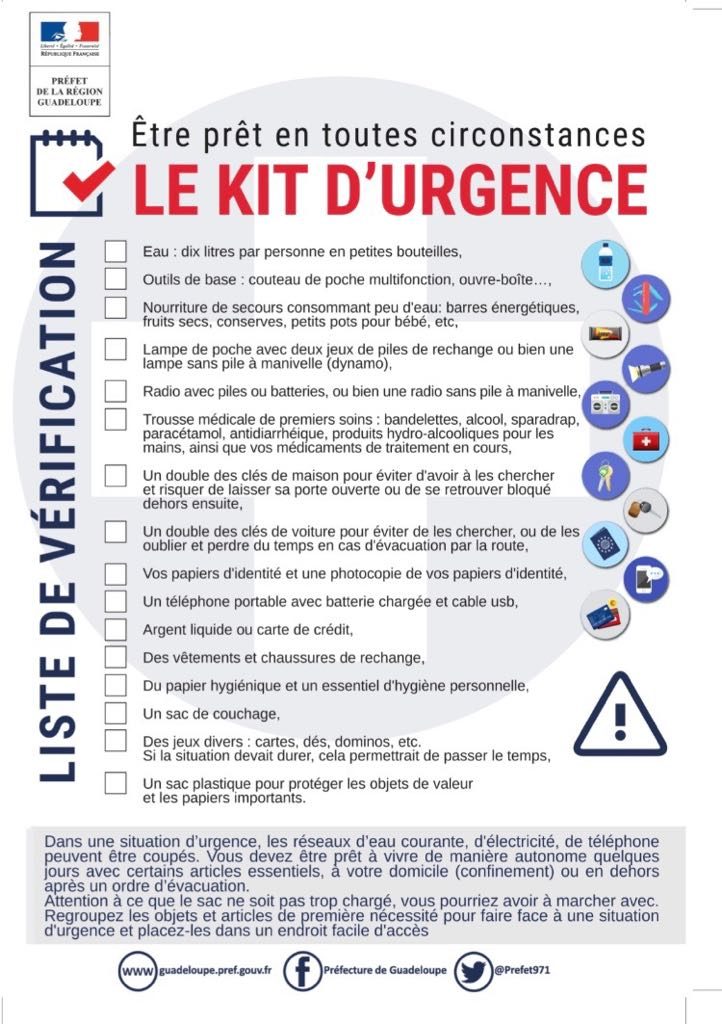 Liberté • Égalité • Fraternité
RÉPUBLIQUE FRANÇAISE

PRÉFET
DE LA RÉGION
GUADELOUPE

Être prêt en toutes circonstances
LE KIT D'URGENCE

LISTE DE VÉRIFICATION

Eau : dix litres par personne en petites bouteilles,

Outils de base : couteau de poche multifonction, ouvre-boîte…,

Nourriture de secours consommant peu d'eau: barres énergétiques, fruits secs, conserves, petits pots pour bébé, etc,

Lampe de poche avec deux jeux de piles de rechange ou bien une lampe sans pile à manivelle (dynamo),

Radio avec piles ou batteries, ou bien une radio sans pile à manivelle,

Trousse médicale de premiers soins : bandelettes, alcool, sparadrap, paracétamol, antidiarrhéique, produits hydro-alcooliques pour les mains, ainsi que vos médicaments de traitement en cours,

Un double des clés de maison pour éviter d'avoir à les chercher et risquer de laisser sa porte ouverte ou de se retrouver bloqué dehors ensuite,

Un double des clés de voiture pour éviter de les chercher, ou de les oublier et perdre du temps en cas d'évacuation par la route,

Vos papiers d'identité et une photocopie de vos papiers d'identité,

Un téléphone portable avec batterie chargée et cable usb,

Argent liquide ou carte de crédit,

Des vêtements et chaussures de rechange,

Du papier hygiénique et un essentiel d'hygiène personnelle,

Un sac de couchage,

Des jeux divers : cartes, dés, dominos, etc.
Si la situation devait durer, cela permettrait de passer le temps,

Un sac plastique pour protéger les objets de valeur et les papiers importants.

Dans une situation d'urgence, les réseaux d'eau courante, d'électricité, de téléphone peuvent être coupés. Vous devez être prêt à vivre de manière autonome quelques jours avec certains articles essentiels, à votre domicile (confinement) ou en dehors après un ordre d'évacuation.
Attention à ce que le sac ne soit pas trop chargé, vous pourriez avoir à marcher avec. Regroupez les objets et articles de première nécessité pour faire face à une situation d'urgence et placez-les dans un endroit facile d'accès

www guadeloupe.pref.gouv.fr   Préfecture de Guadeloupe   @Prefet971