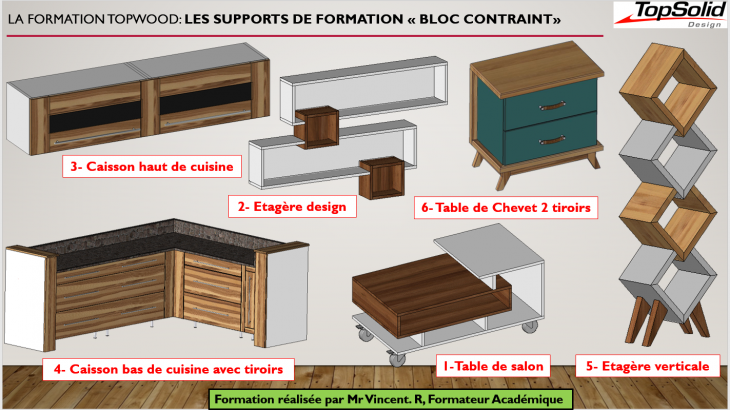 LA FORMATION TOPWOOD: LES SUPPORTS DE FORMATION « BLOC CONTRAINT»

TopSolid Design

3- Caisson haut de cuisine

2- Etagère design

6- Table de Chevet 2 tiroirs

4- Caisson bas de cuisine avec tiroirs

1-Table de salon

5- Etagère verticale

Formation réalisée par Mr Vincent. R, Formateur Académique