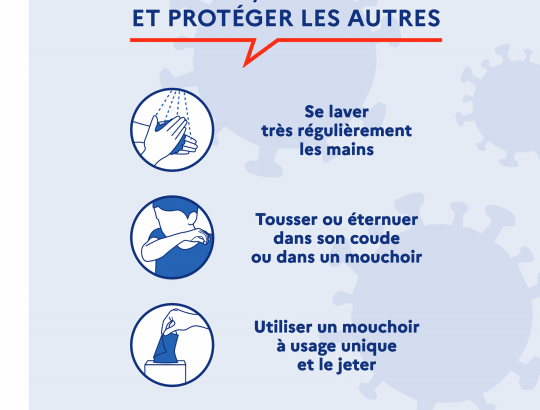 ET PROTÉGER LES AUTRES

Se laver très régulièrement les mains

Tousser ou éternuer dans son coude ou dans un mouchoir

Utiliser un mouchoir à usage unique et le jeter