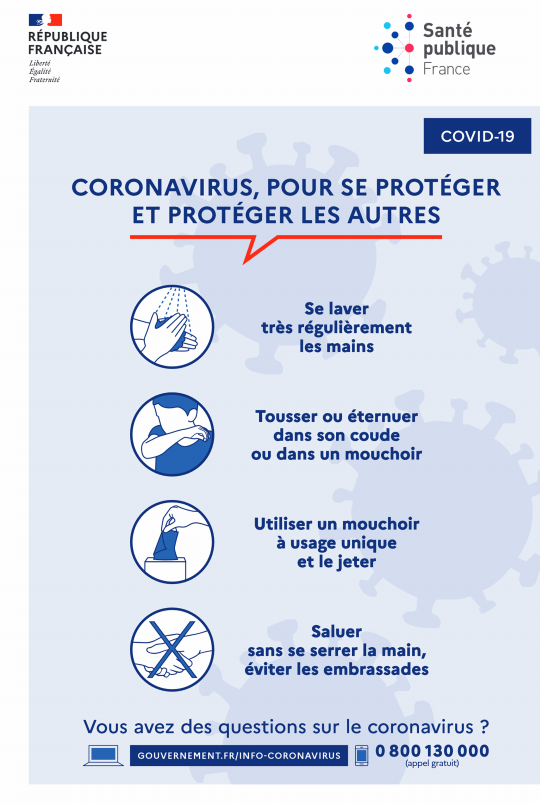 RÉPUBLIQUE FRANÇAISE
Liberté
Égalité
Fraternité

Santé publique France

COVID-19

CORONAVIRUS, POUR SE PROTÉGER ET PROTÉGER LES AUTRES

Se laver très régulièrement les mains

Tousser ou éternuer dans son coude ou dans un mouchoir

Utiliser un mouchoir à usage unique et le jeter

Saluer sans se serrer la main, éviter les embrassades

Vous avez des questions sur le coronavirus ?

GOUVERNEMENT.FR/INFO-CORONAVIRUS

0 800 130 000
(appel gratuit)