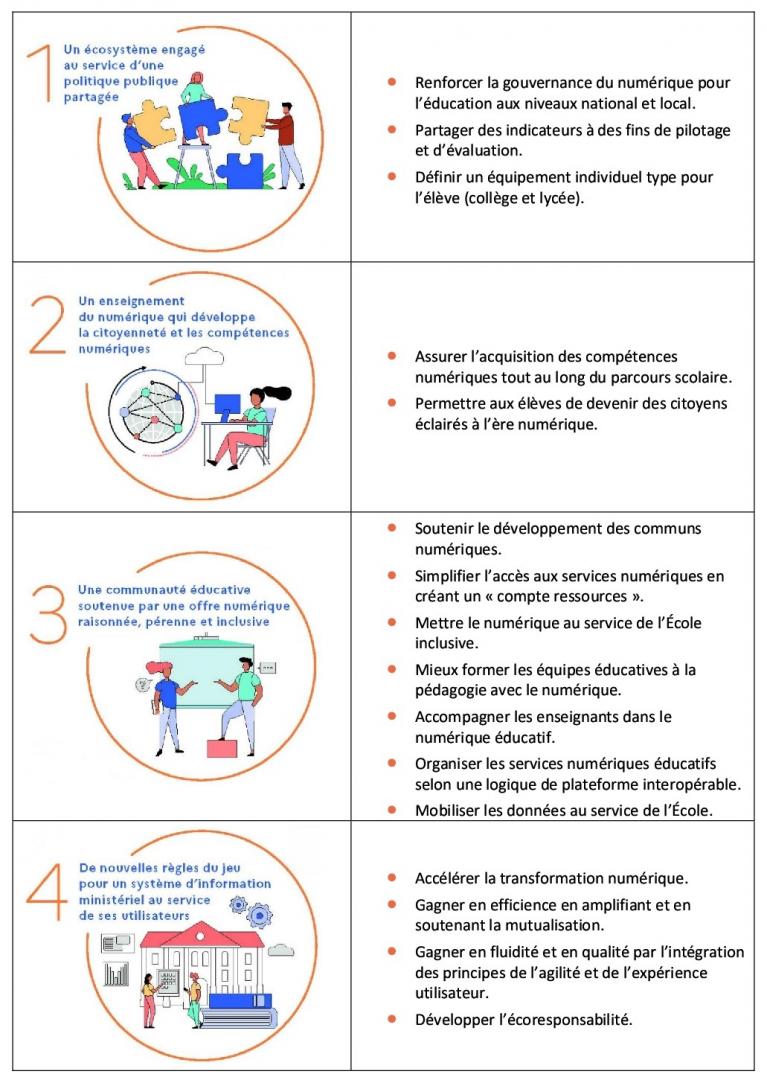 | | |
|---|---|
| 1 Un écosystème engagé au service d'une politique publique partagée | • Renforcer la gouvernance du numérique pour l'éducation aux niveaux national et local. • Partager des indicateurs à des fins de pilotage et d'évaluation. • Définir un équipement individuel type pour l'élève (collège et lycée). |
| 2 Un enseignement du numérique qui développe la citoyenneté et les compétences numériques | • Assurer l'acquisition des compétences numériques tout au long du parcours scolaire. • Permettre aux élèves de devenir des citoyens éclairés à l'ère numérique. |
| 3 Une communauté éducative soutenue par une offre numérique raisonnée, pérenne et inclusive | • Soutenir le développement des communs numériques. • Simplifier l'accès aux services numériques en créant un « compte ressources ». • Mettre le numérique au service de l'École inclusive. • Mieux former les équipes éducatives à la pédagogie avec le numérique. • Accompagner les enseignants dans le numérique éducatif. • Organiser les services numériques éducatifs selon une logique de plateforme interopérable. • Mobiliser les données au service de l'École. |
| 4 De nouvelles règles du jeu pour un système d'information ministériel au service de ses utilisateurs | • Accélérer la transformation numérique. • Gagner en efficience en amplifiant et en soutenant la mutualisation. • Gagner en fluidité et en qualité par l'intégration des principes de l'agilité et de l'expérience utilisateur. • Développer l'écoresponsabilité. |