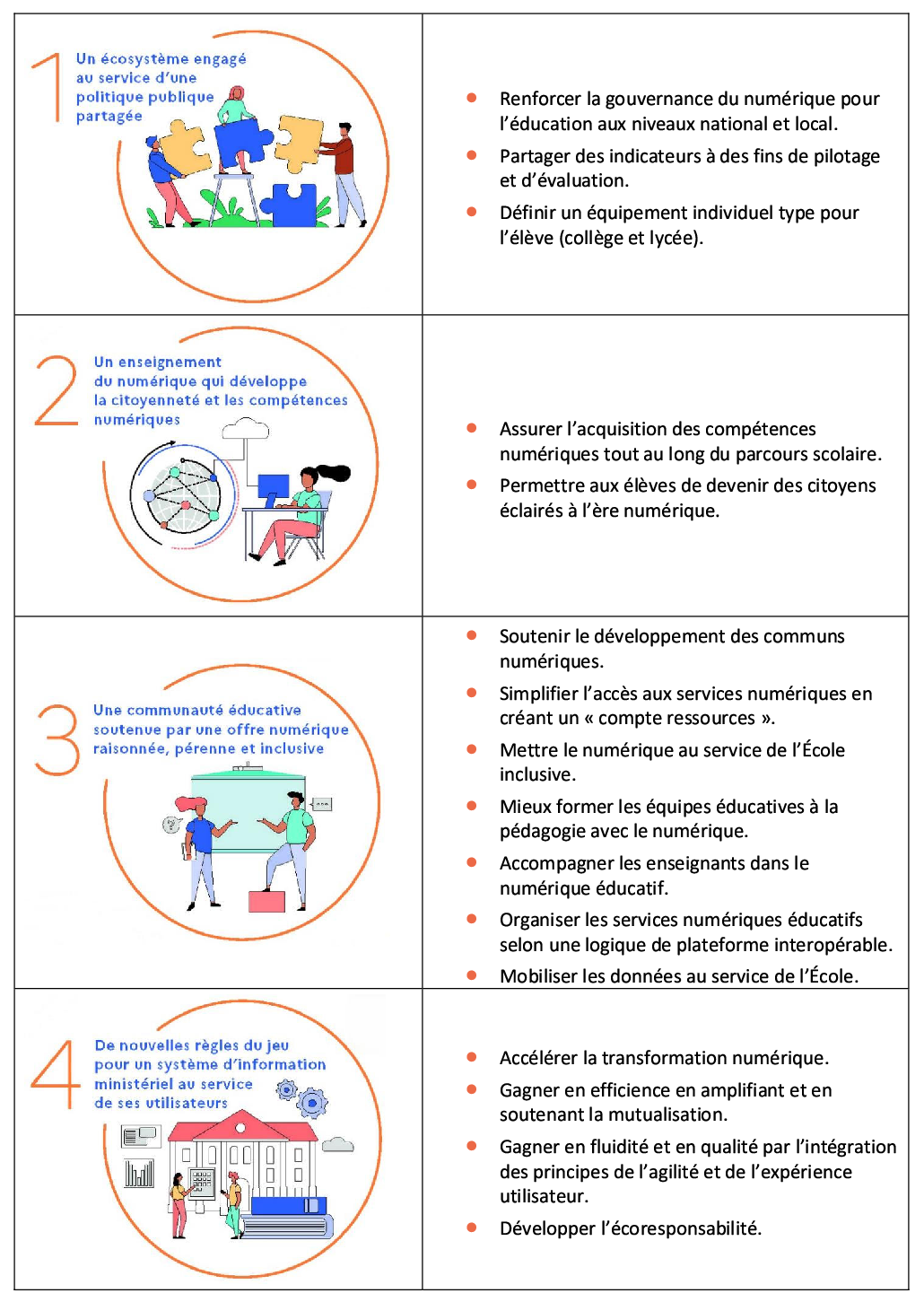 | | |
|---|---|
| 1 Un écosystème engagé au service d'une politique publique partagée | • Renforcer la gouvernance du numérique pour l'éducation aux niveaux national et local. • Partager des indicateurs à des fins de pilotage et d'évaluation. • Définir un équipement individuel type pour l'élève (collège et lycée). |
| 2 Un enseignement du numérique qui développe la citoyenneté et les compétences numériques | • Assurer l'acquisition des compétences numériques tout au long du parcours scolaire. • Permettre aux élèves de devenir des citoyens éclairés à l'ère numérique. |
| 3 Une communauté éducative soutenue par une offre numérique raisonnée, pérenne et inclusive | • Soutenir le développement des communs numériques. • Simplifier l'accès aux services numériques en créant un « compte ressources ». • Mettre le numérique au service de l'École inclusive. • Mieux former les équipes éducatives à la pédagogie avec le numérique. • Accompagner les enseignants dans le numérique éducatif. • Organiser les services numériques éducatifs selon une logique de plateforme interopérable. • Mobiliser les données au service de l'École. |
| 4 De nouvelles règles du jeu pour un système d'information ministériel au service de ses utilisateurs | • Accélérer la transformation numérique. • Gagner en efficience en amplifiant et en soutenant la mutualisation. • Gagner en fluidité et en qualité par l'intégration des principes de l'agilité et de l'expérience utilisateur. • Développer l'écoresponsabilité. |